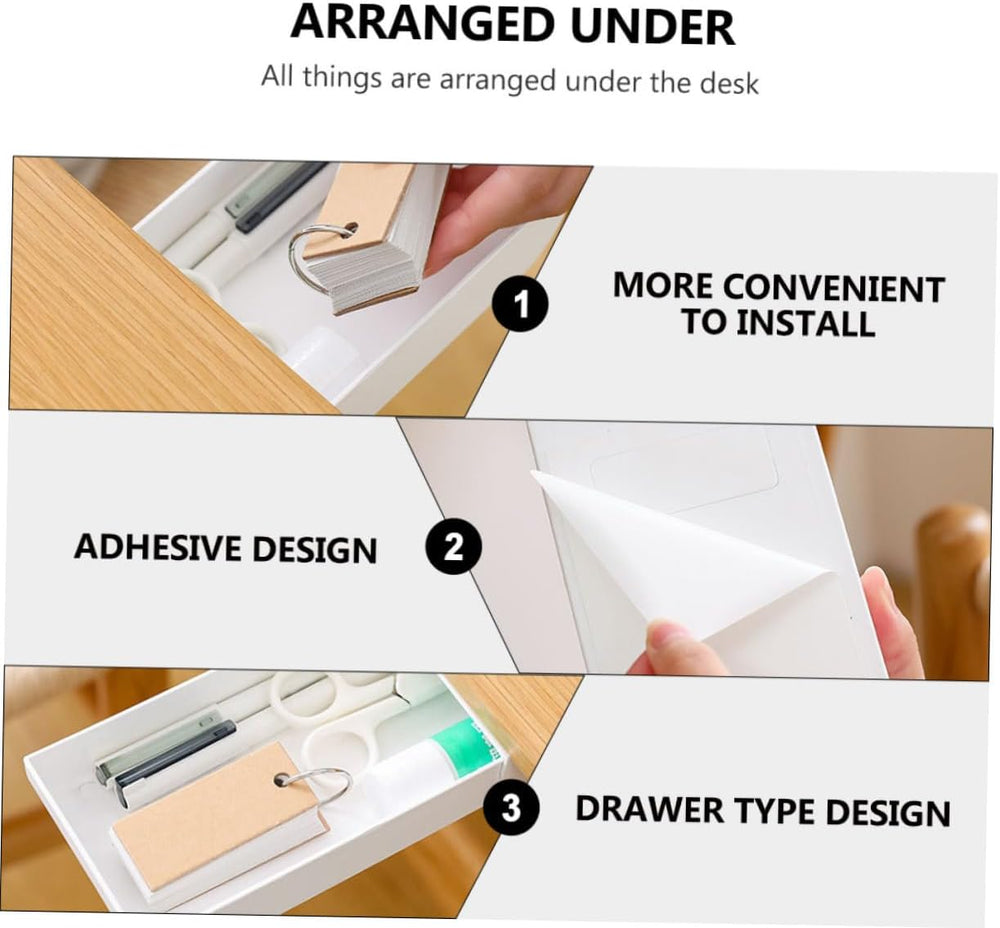 ARRANGED UNDER

All things are arranged under the desk

1

MORE CONVENIENT TO INSTALL

ADHESIVE DESIGN

2

3

DRAWER TYPE DESIGN