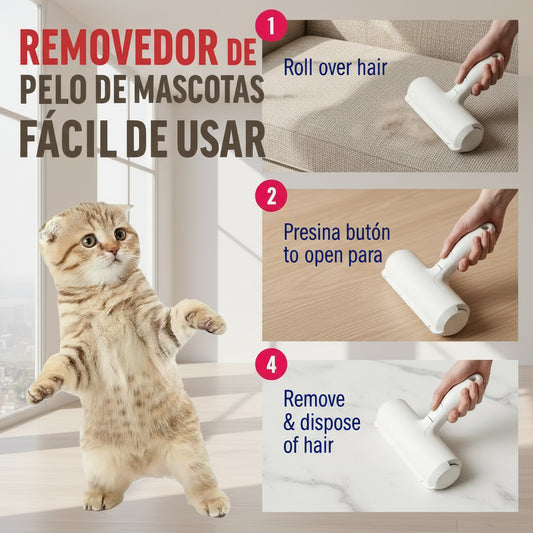 REMOVEDOR DE PELO DE MASCOTAS FÁCIL DE USAR

1
Roll over hair

2
Presina butón to open para

4
Remove & dispose of hair