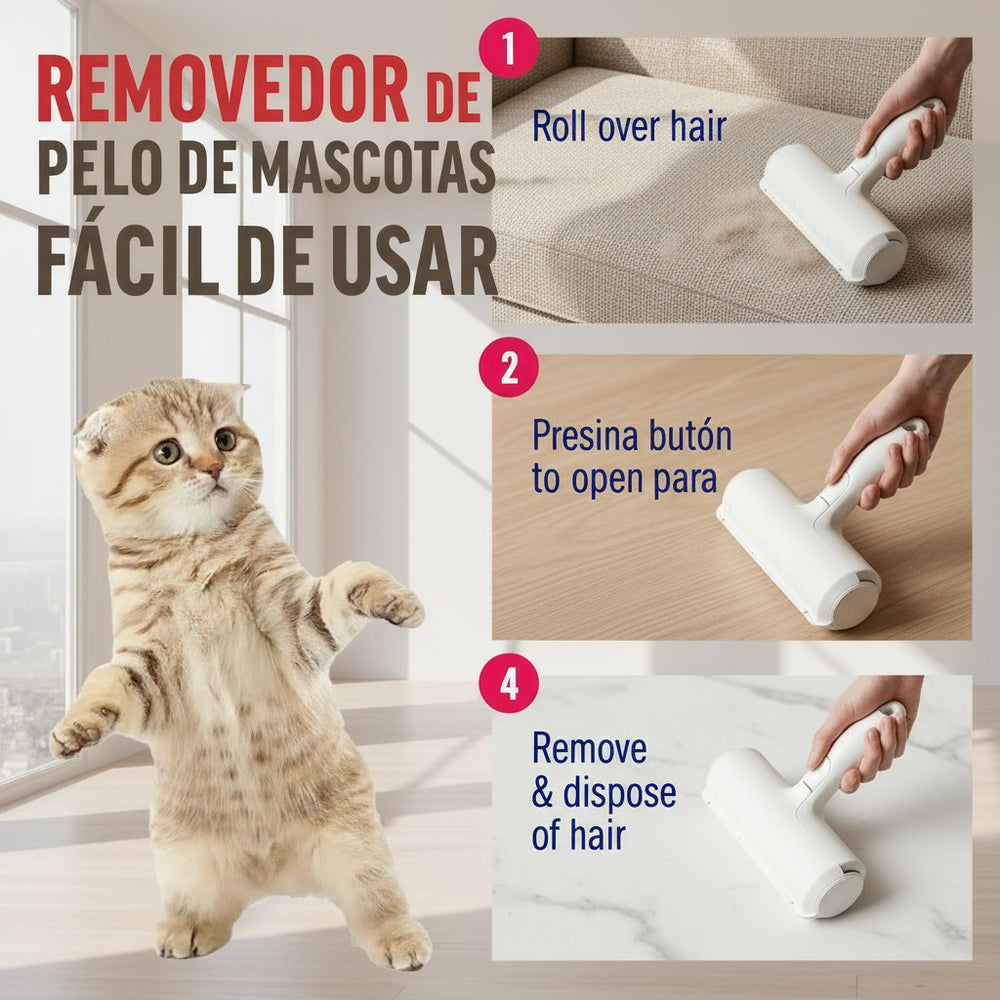 REMOVEDOR DE PELO DE MASCOTAS FÁCIL DE USAR

1
Roll over hair

2
Presina butón to open para

4
Remove & dispose of hair