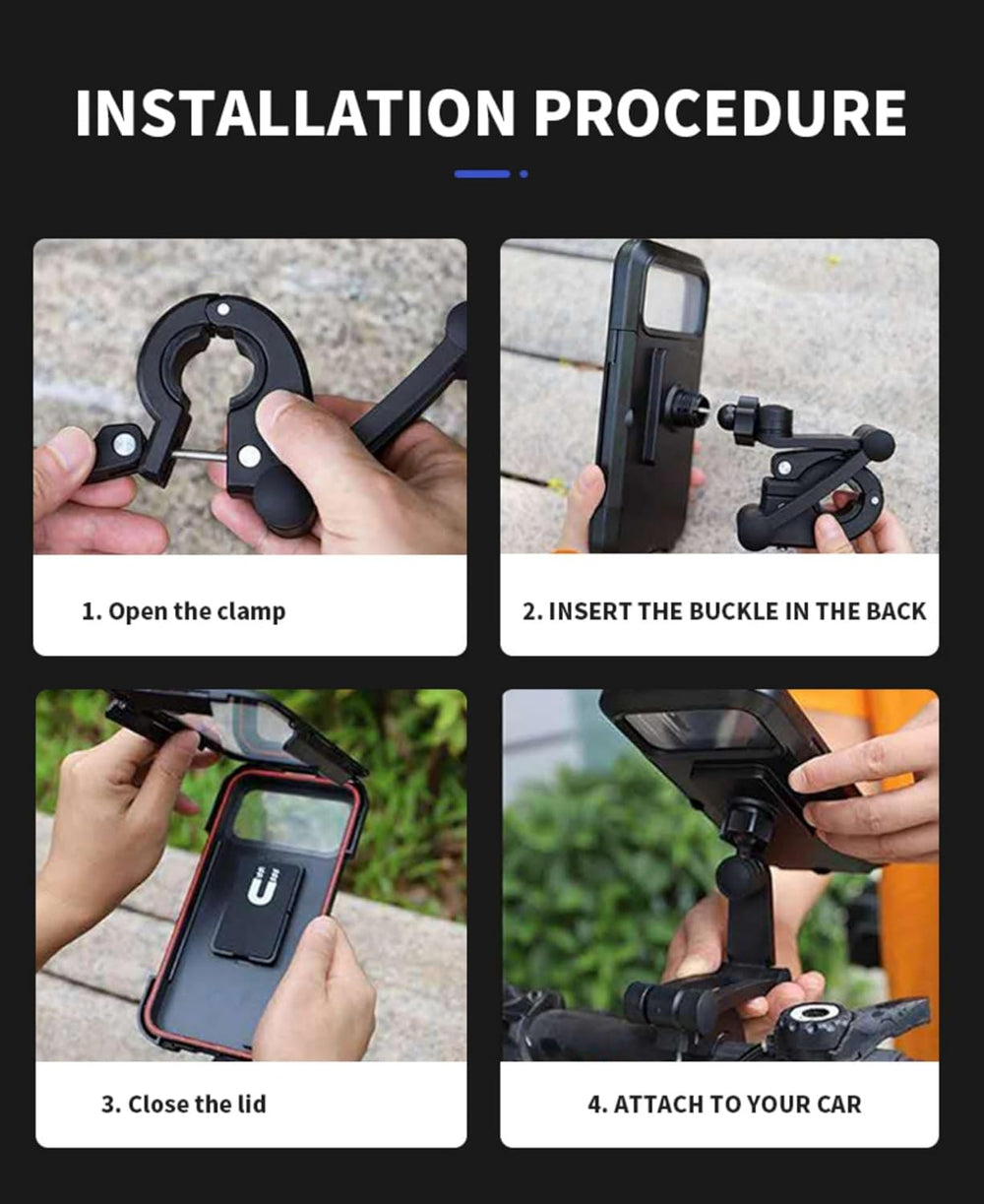 INSTALLATION PROCEDURE

1. Open the clamp

2. INSERT THE BUCKLE IN THE BACK

3. Close the lid

4. ATTACH TO YOUR CAR