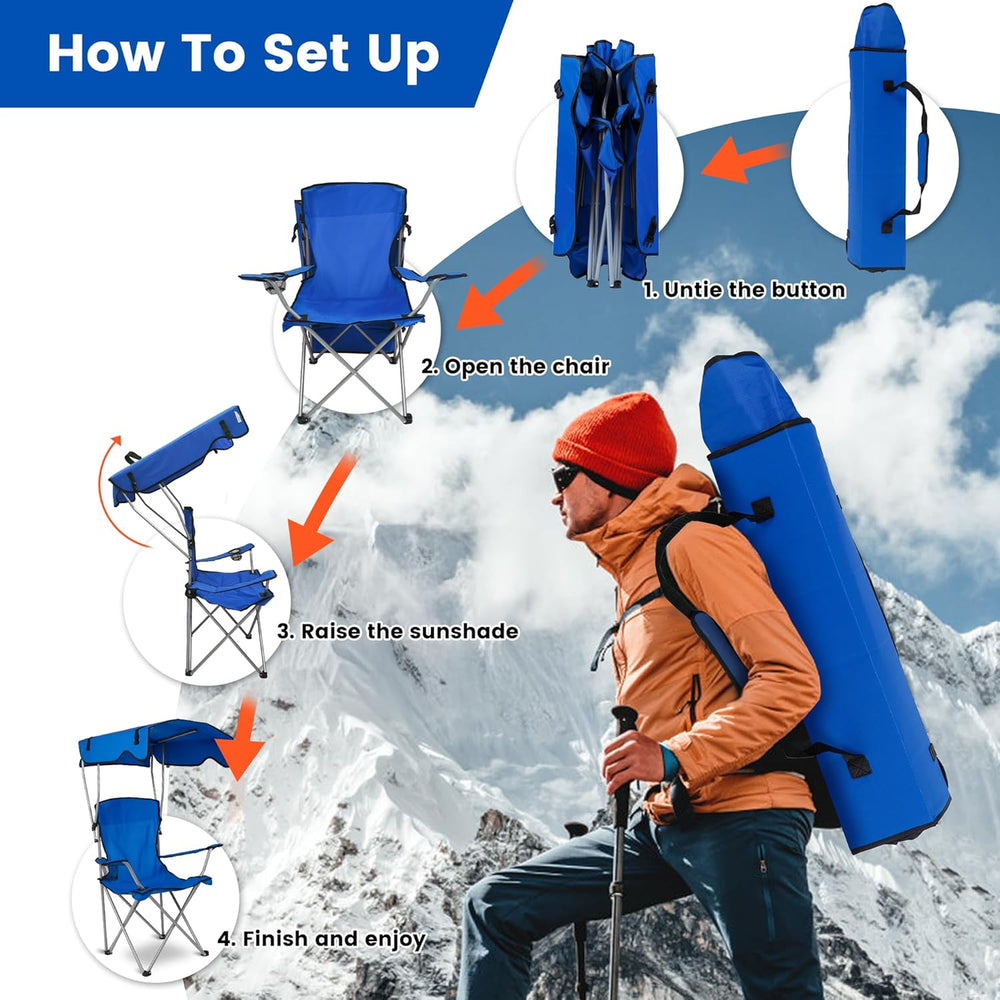 How To Set Up

1. Untie the button

2. Open the chair

3. Raise the sunshade

4. Finish and enjoy