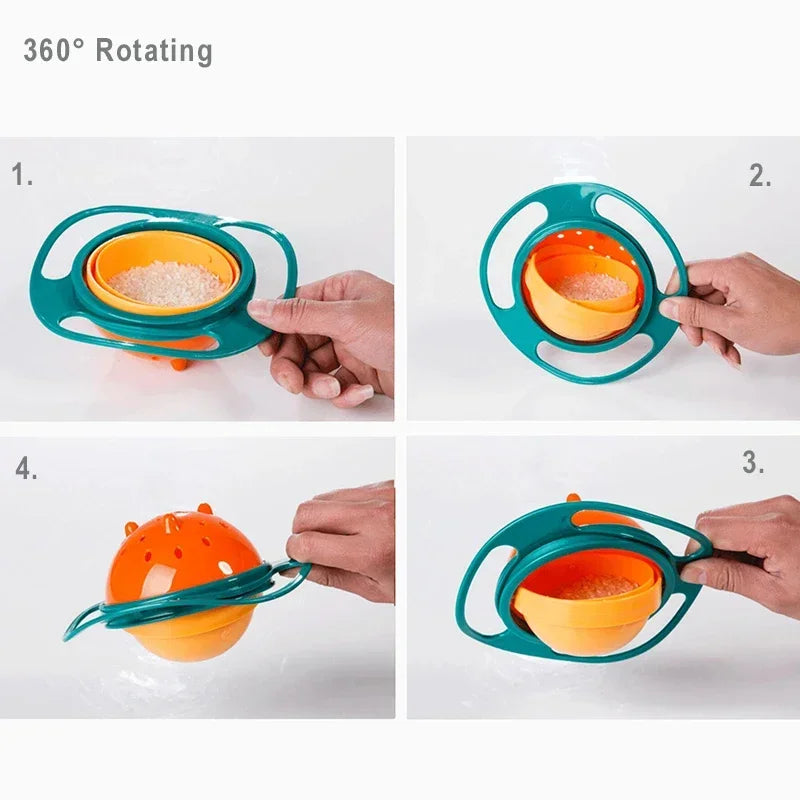 360° Rotating

1.

2.

4.

3.